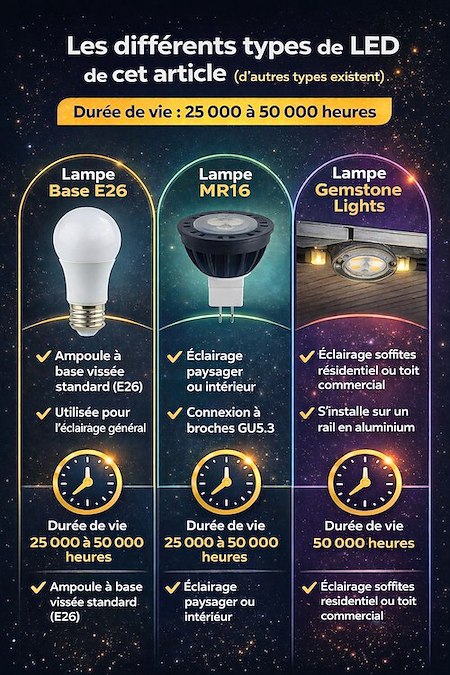 Les différents types de LED de cet article (d'autres types existent)

Durée de vie : 25 000 à 50 000 heures

Lampe Base E26

✓ Ampoule à base vissée standard (E26)

✓ Utilisée pour l'éclairage général

Durée de vie
25 000 à 50 000 heures

✓ Ampoule à base vissée standard (E26)

Lampe MR16

✓ Éclairage paysager ou intérieur

✓ Connexion à broches GU5.3

Durée de vie
25 000 à 50 000 heures

✓ Éclairage paysager ou intérieur

Lampe Gemstone Lights

✓ Éclairage soffites résidentiel ou toit commercial

✓ S'installe sur un rail en aluminium

Durée de vie
50 000 heures

✓ Éclairage soffites residentiel ou toit commercial